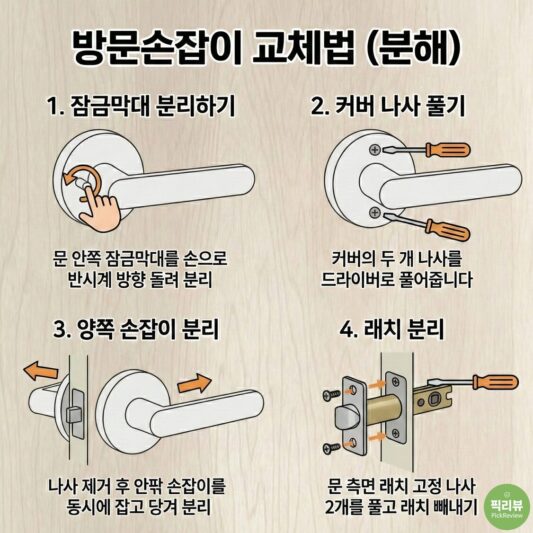 방문손잡이 교체법 (분해)

1. 잠금막대 분리하기

문 안쪽 잠금막대를 손으로 반시계 방향 돌려 분리

2. 커버 나사 풀기

커버의 두 개 나사를 드라이버로 풀어줍니다

3. 양쪽 손잡이 분리

나사 제거 후 안팎 손잡이를 동시에 잡고 당겨 분리

4. 래치 분리

문 측면 래치 고정 나사 2개를 풀고 래치 빼내기

픽리뷰
PickReview